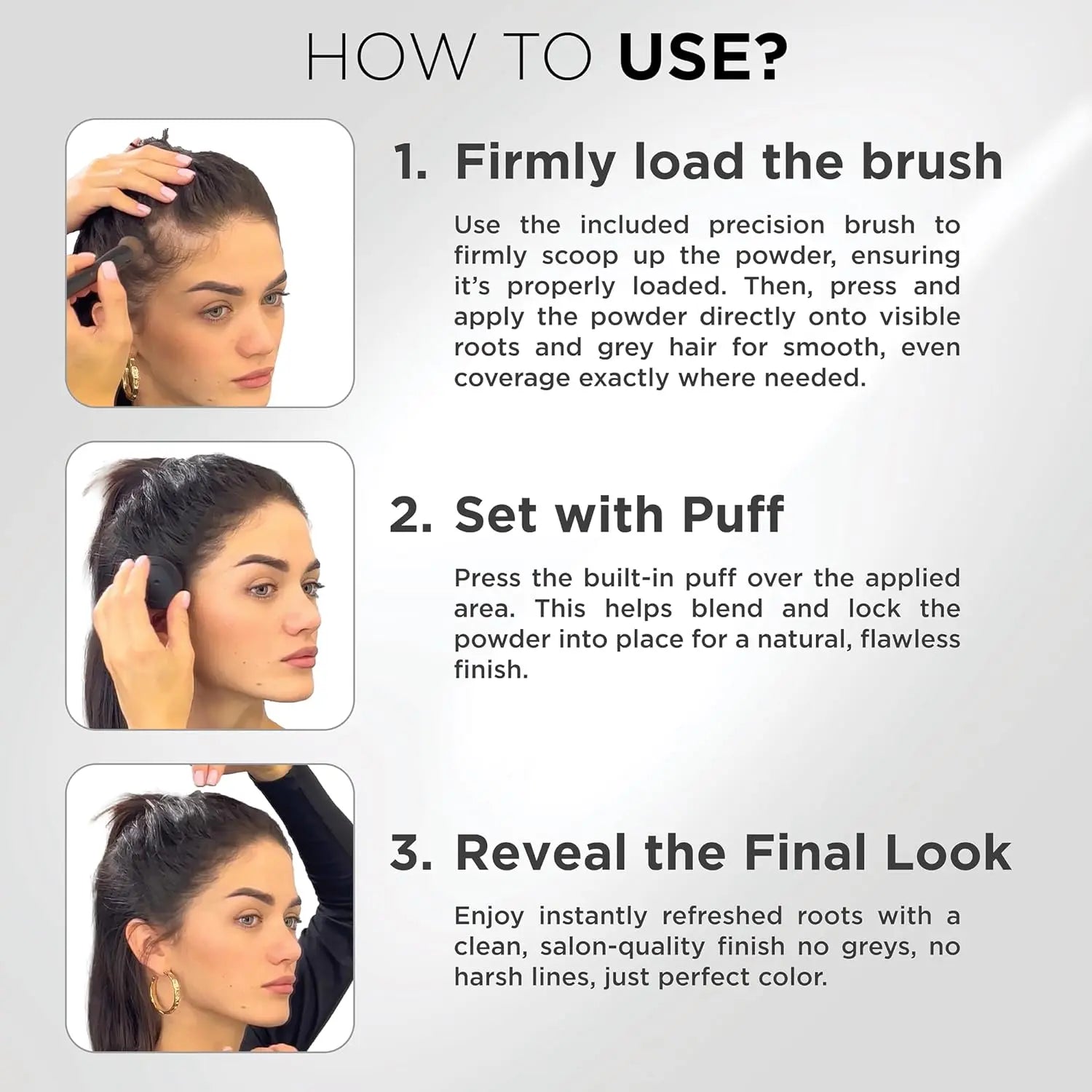 HOW TO USE?

1. Firmly load the brush

Use the included precision brush to firmly scoop up the powder, ensuring it's properly loaded. Then, press and apply the powder directly onto visible roots and grey hair for smooth, even coverage exactly where needed.

2. Set with Puff

Press the built-in puff over the applied area. This helps blend and lock the powder into place for a natural, flawless finish.

3. Reveal the Final Look

Enjoy instantly refreshed roots with a clean, salon-quality finish no greys, no harsh lines, just perfect color.